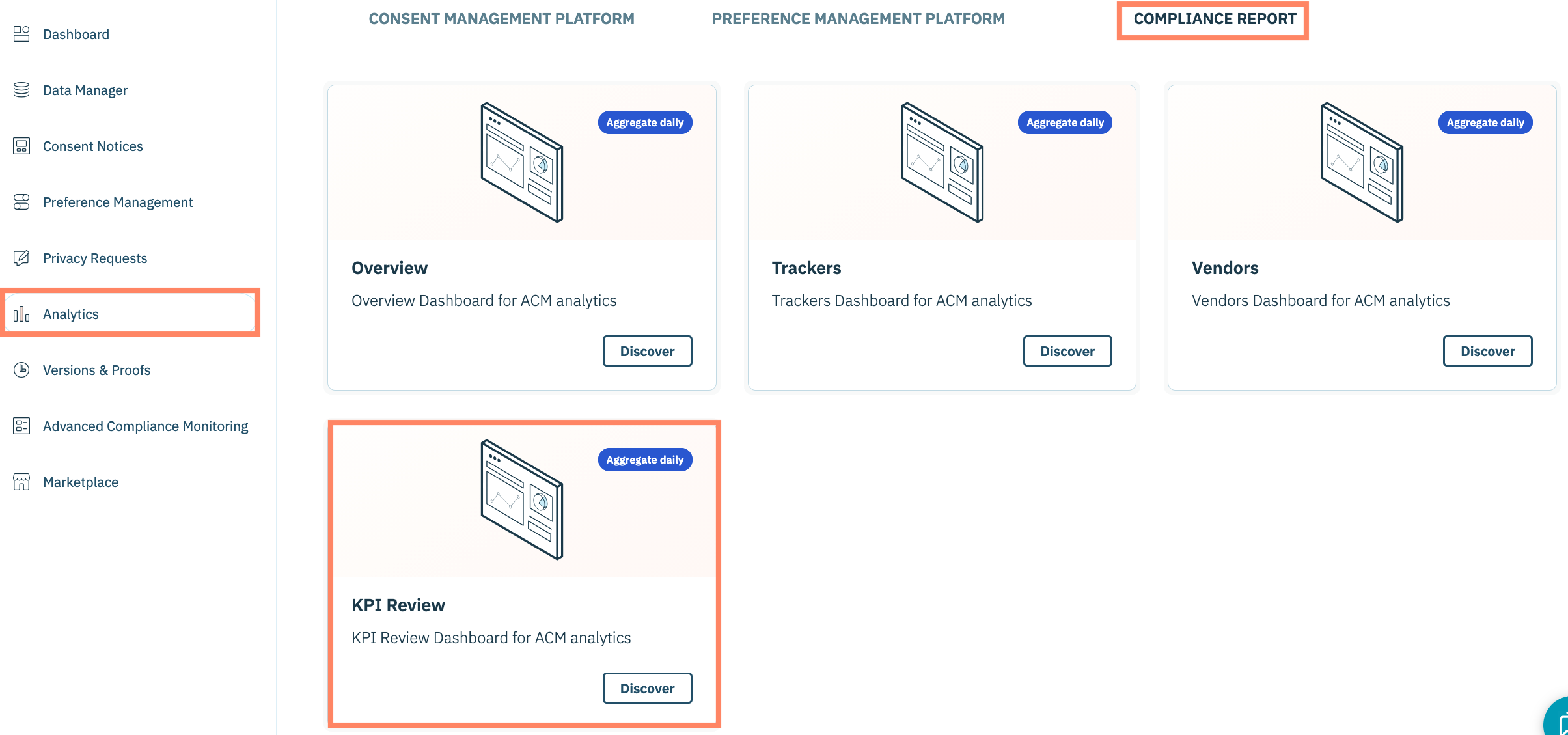 Dashboard
Data Manager
Consent Notices
Preference Management
Privacy Requests
Analytics
Versions & Proofs
Advanced Compliance Monitoring
Marketplace

CONSENT MANAGEMENT PLATFORM
PREFERENCE MANAGEMENT PLATFORM
COMPLIANCE REPORT

Aggregate daily
Overview
Overview Dashboard for ACM analytics
Discover

Aggregate daily
Trackers
Trackers Dashboard for ACM analytics
Discover

Aggregate daily
Vendors
Vendors Dashboard for ACM analytics
Discover

Aggregate daily
KPI Review
KPI Review Dashboard for ACM analytics
Discover